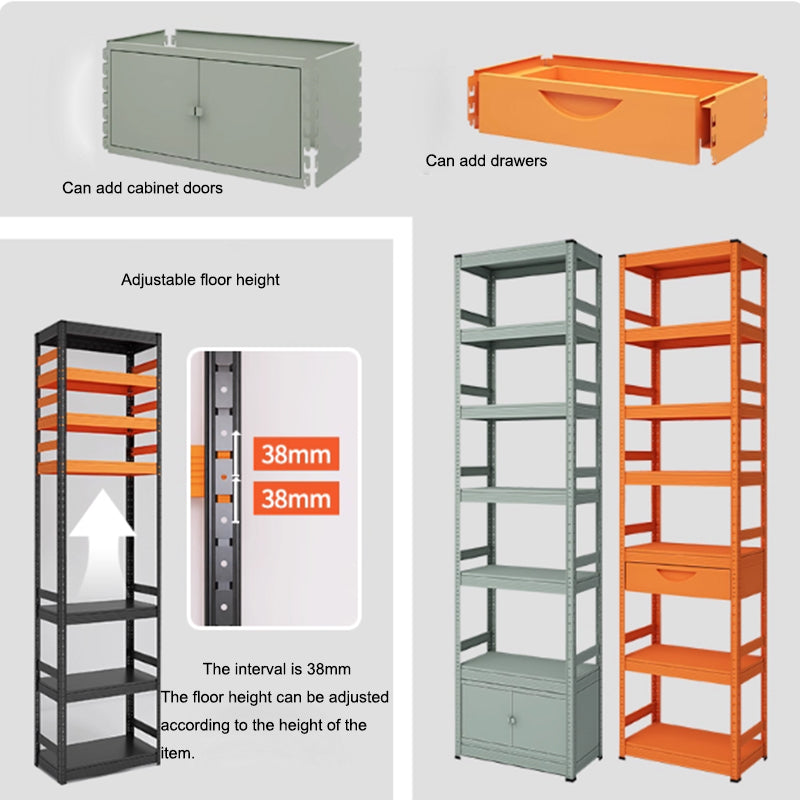 Can add cabinet doors

Can add drawers

Adjustable floor height

38mm

38mm

The interval is 38mm
The floor height can be adjusted according to the height of the item.