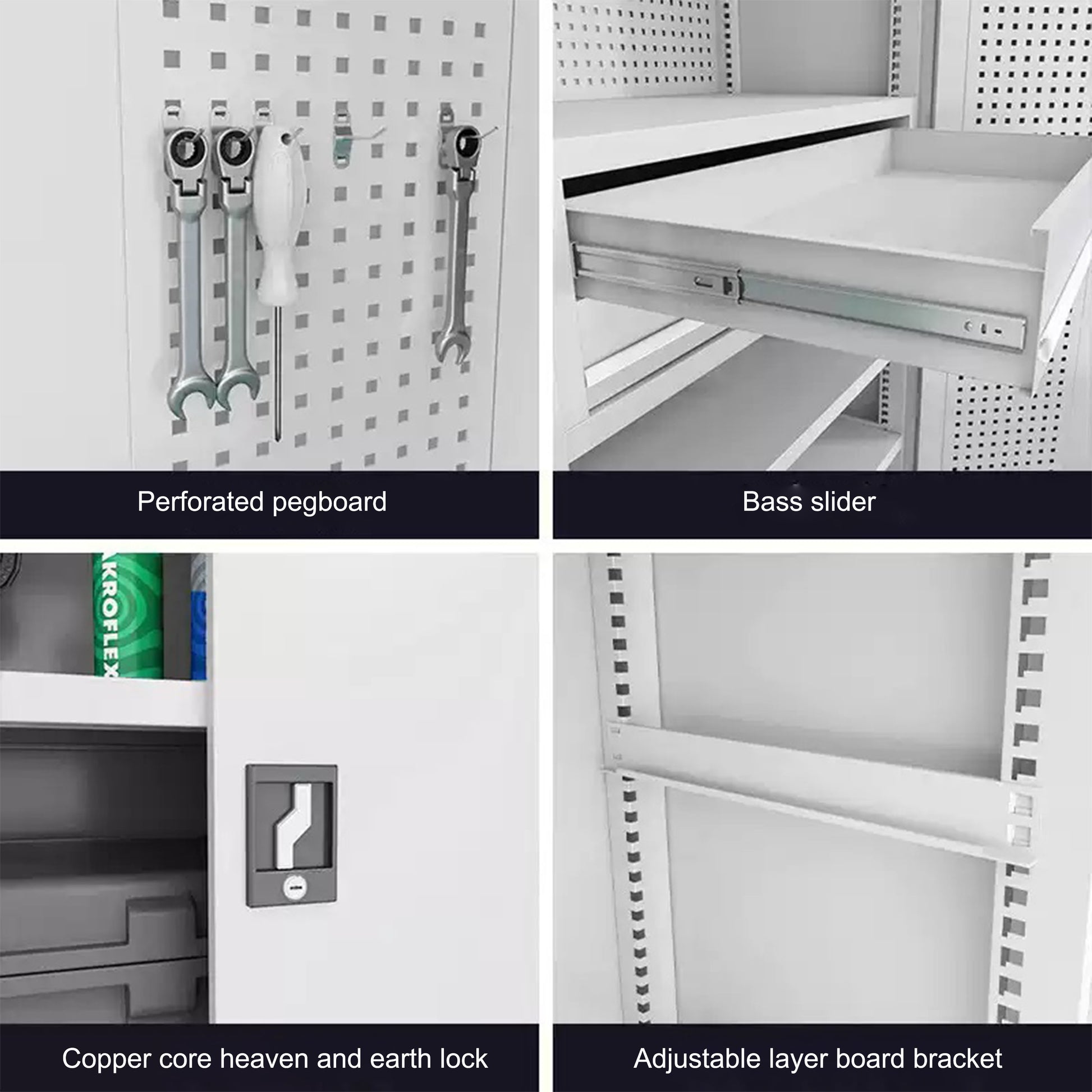 Perforated pegboard

Bass slider

KROFLEX

Copper core heaven and earth lock

Adjustable layer board bracket