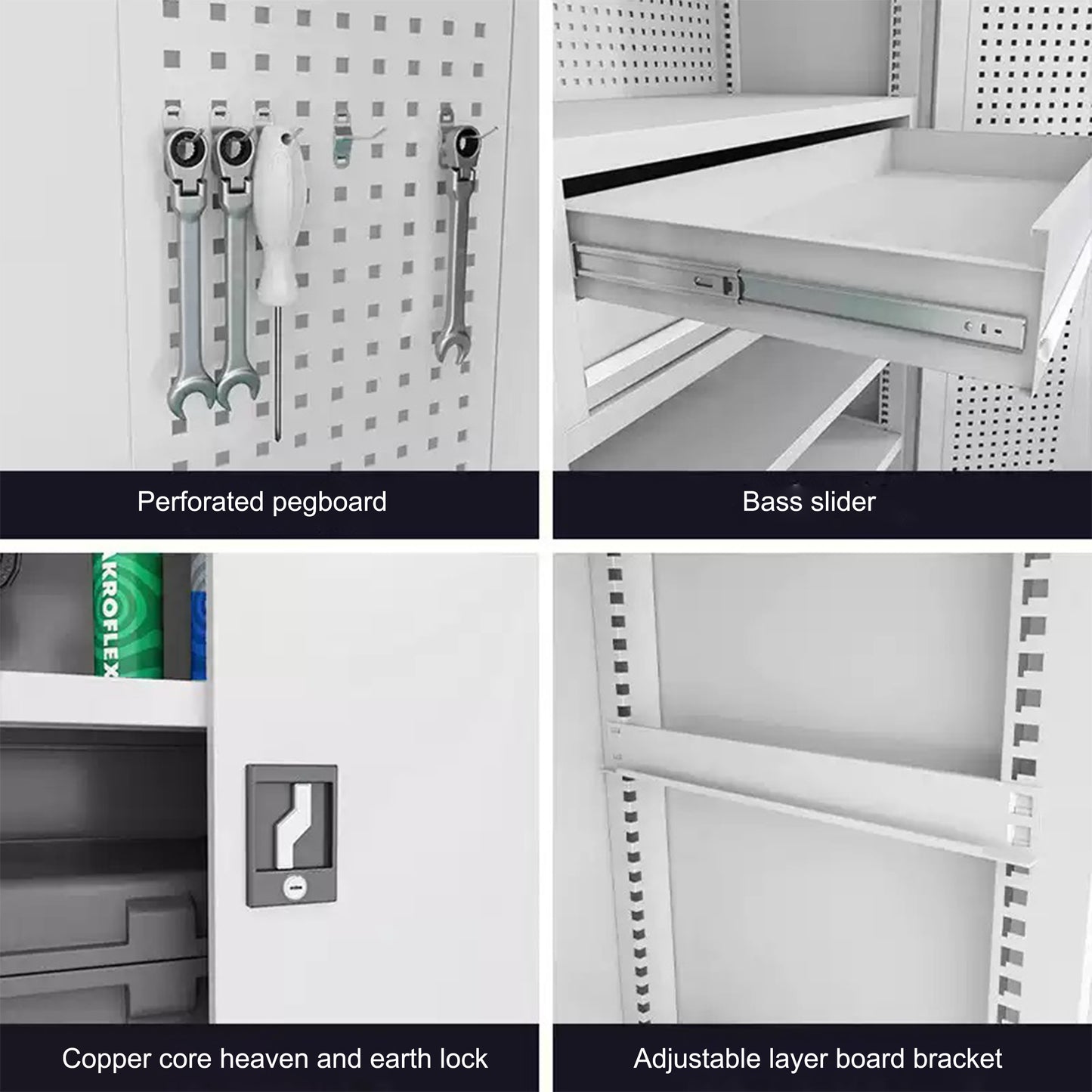 Perforated pegboard

Bass slider

KROFLEX

Copper core heaven and earth lock

Adjustable layer board bracket